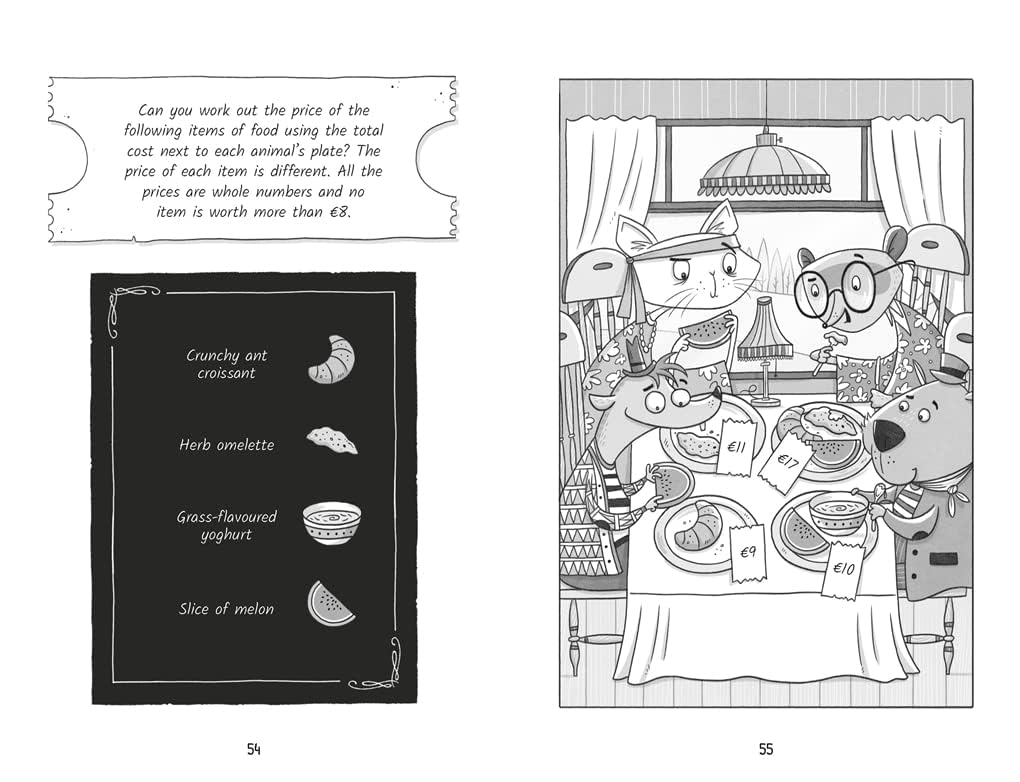 Can you work out the price of the following items of food using the total cost next to each animal's plate? The price of each item is different. All the prices are whole numbers and no item is worth more than €8.

Crunchy ant croissant

Herb omelette

Grass-flavoured yoghurt

Slice of melon

54

€11

€17

€9

€10

55